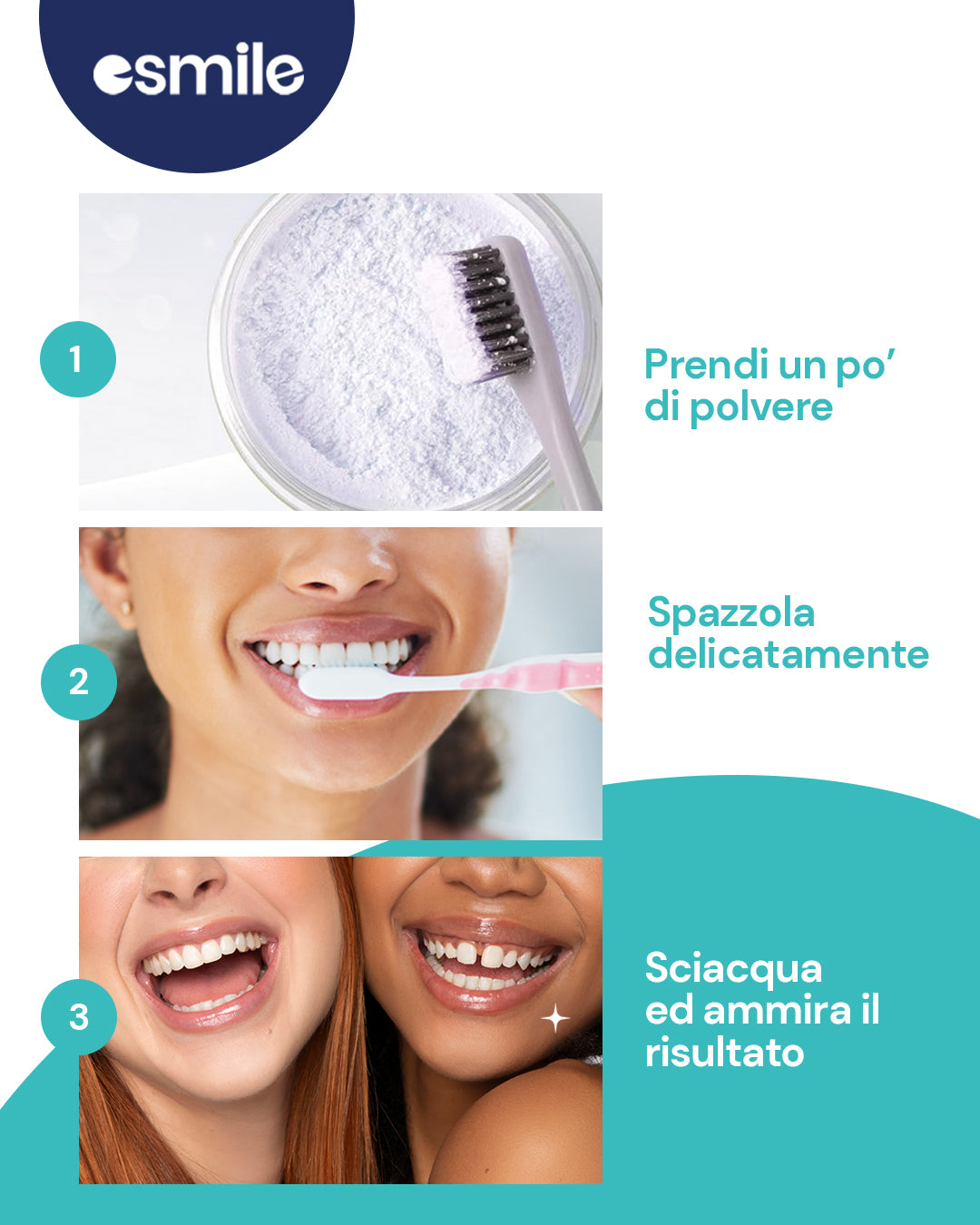 esmile

1

Prendi un po' di polvere

2

Spazzola delicatamente

3

Sciacqua ed ammira il risultato